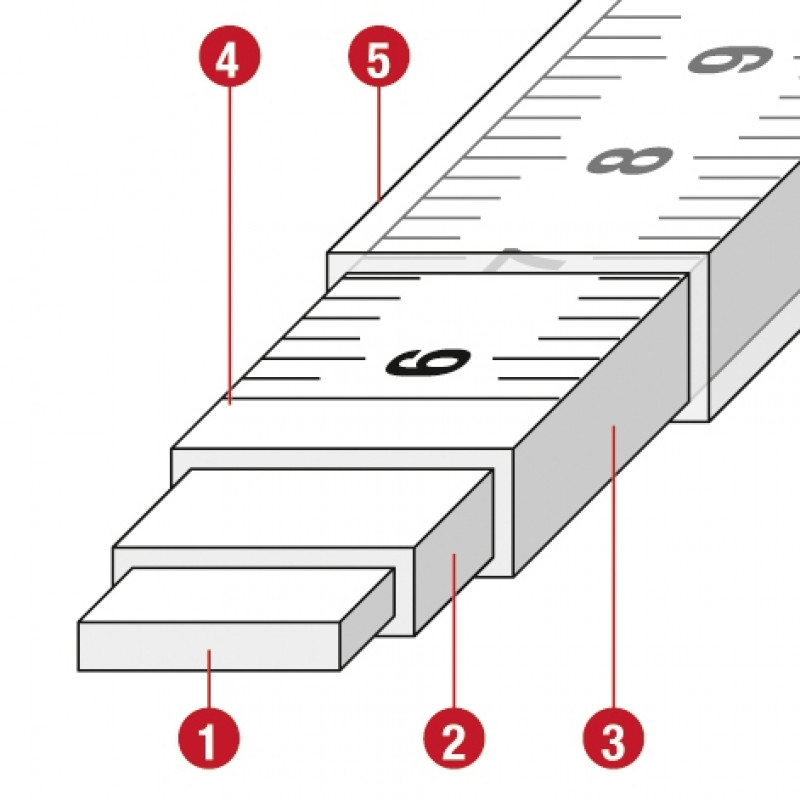 4
5
9
8
7
6
1
2
3