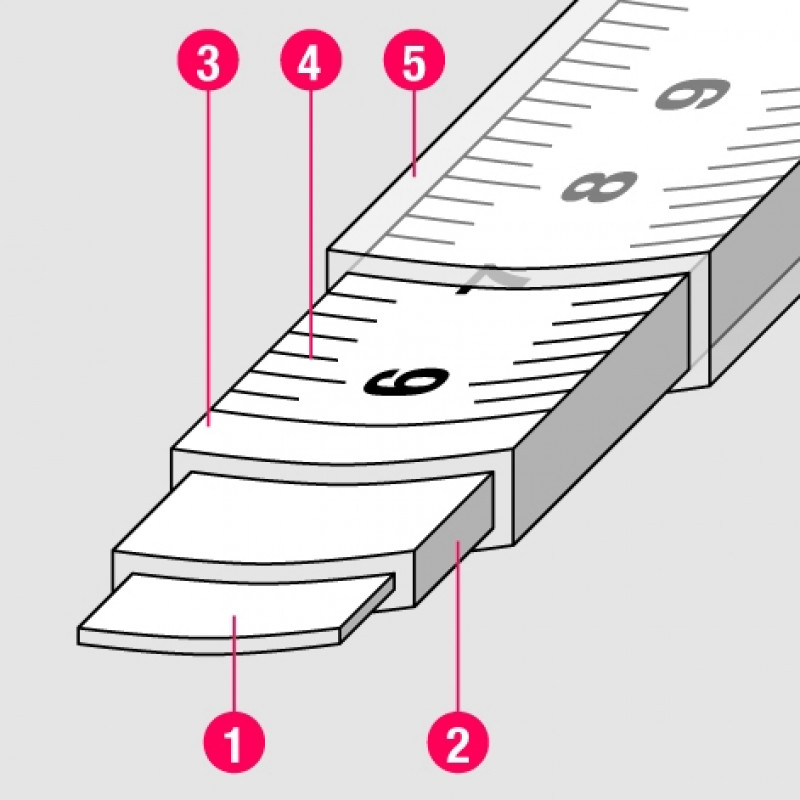 3
4
5
9
8
7
6
1
2